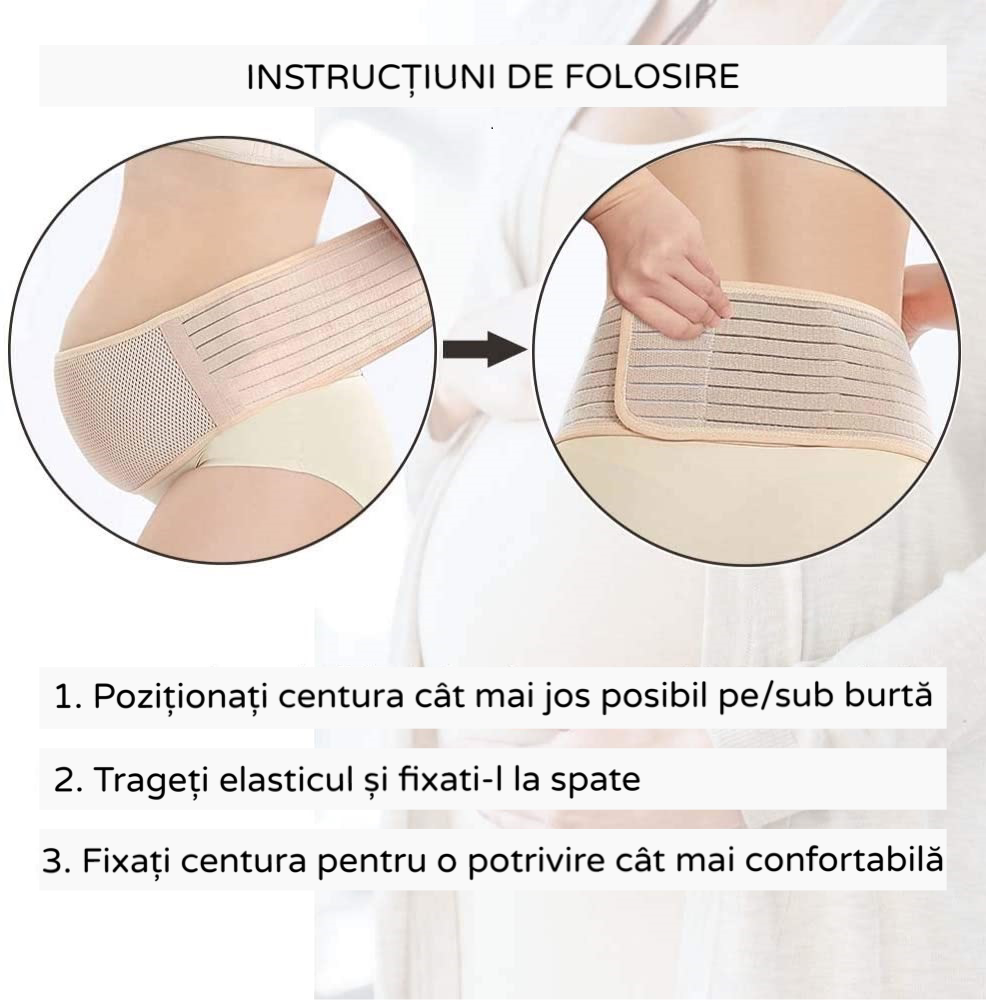 INSTRUCȚIUNI DE FOLOSIRE

1. Poziționați centura cât mai jos posibil pe/sub burtă

2. Trageți elasticul și fixati-l la spate

3. Fixați centura pentru o potrivire cât mai confortabilă